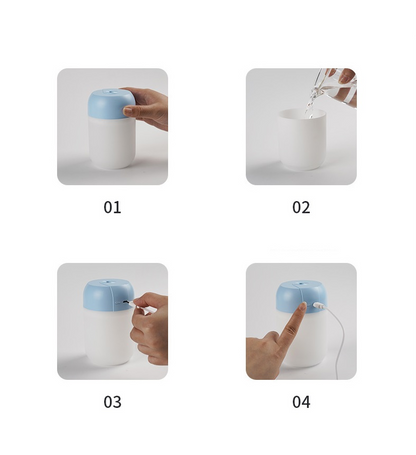 01

02

03

04