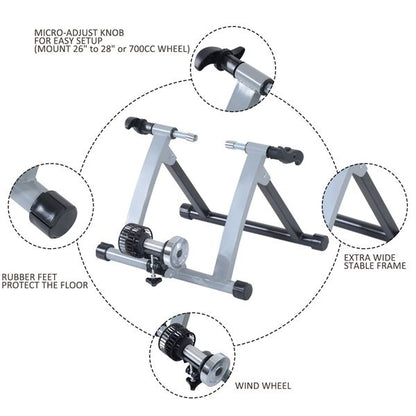 MICRO-ADJUST KNOB
FOR EASY SETUP
(MOUNT 26" to 28" or 700CC WHEEL)

RUBBER FEET
PROTECT THE FLOOR

EXTRA WIDE
STABLE FRAME

WIND WHEEL