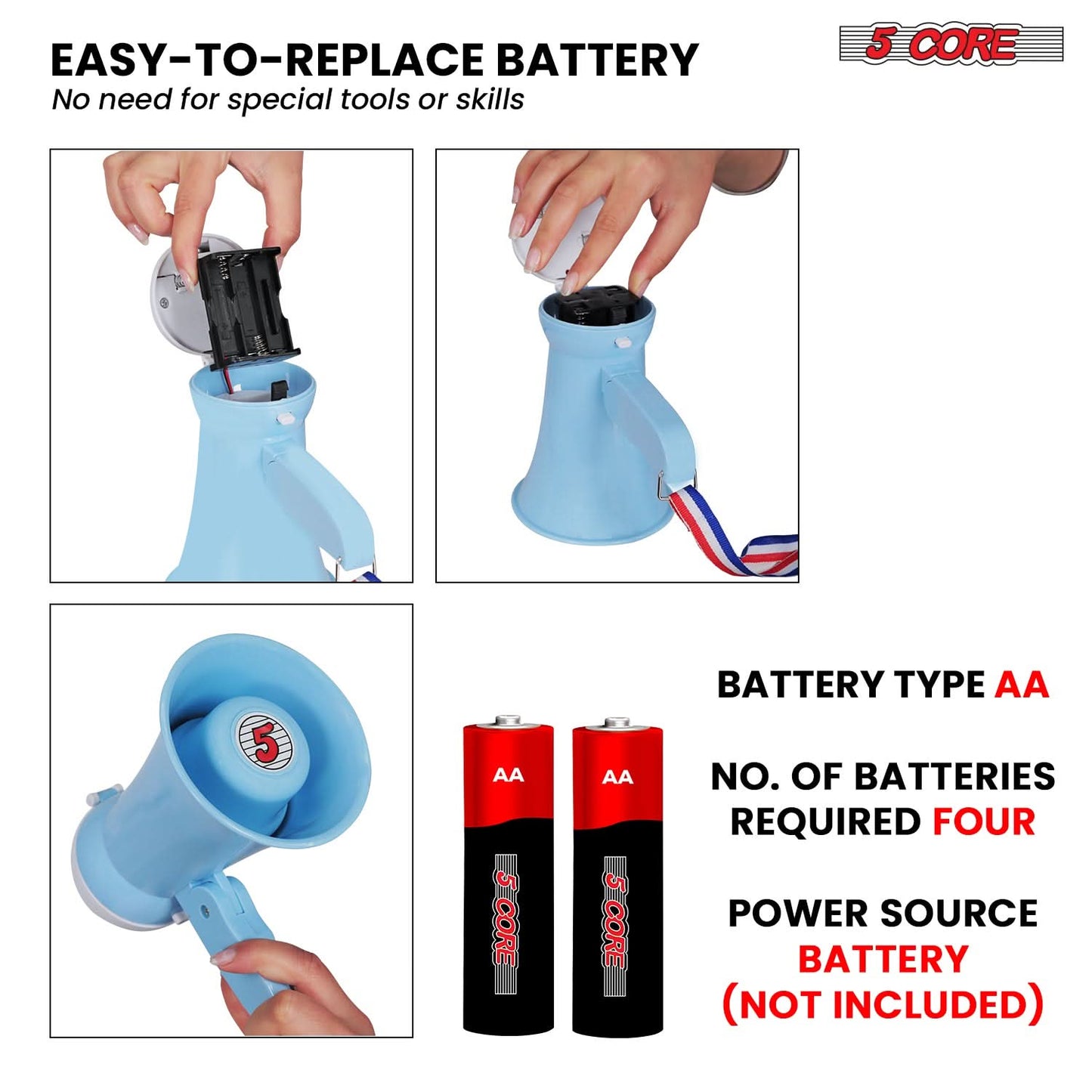 EASY-TO-REPLACE BATTERY
No need for special tools or skills

5 CORE

5

AA
5 CORE

AA
5 CORE

BATTERY TYPE AA

NO. OF BATTERIES REQUIRED FOUR

POWER SOURCE BATTERY (NOT INCLUDED)