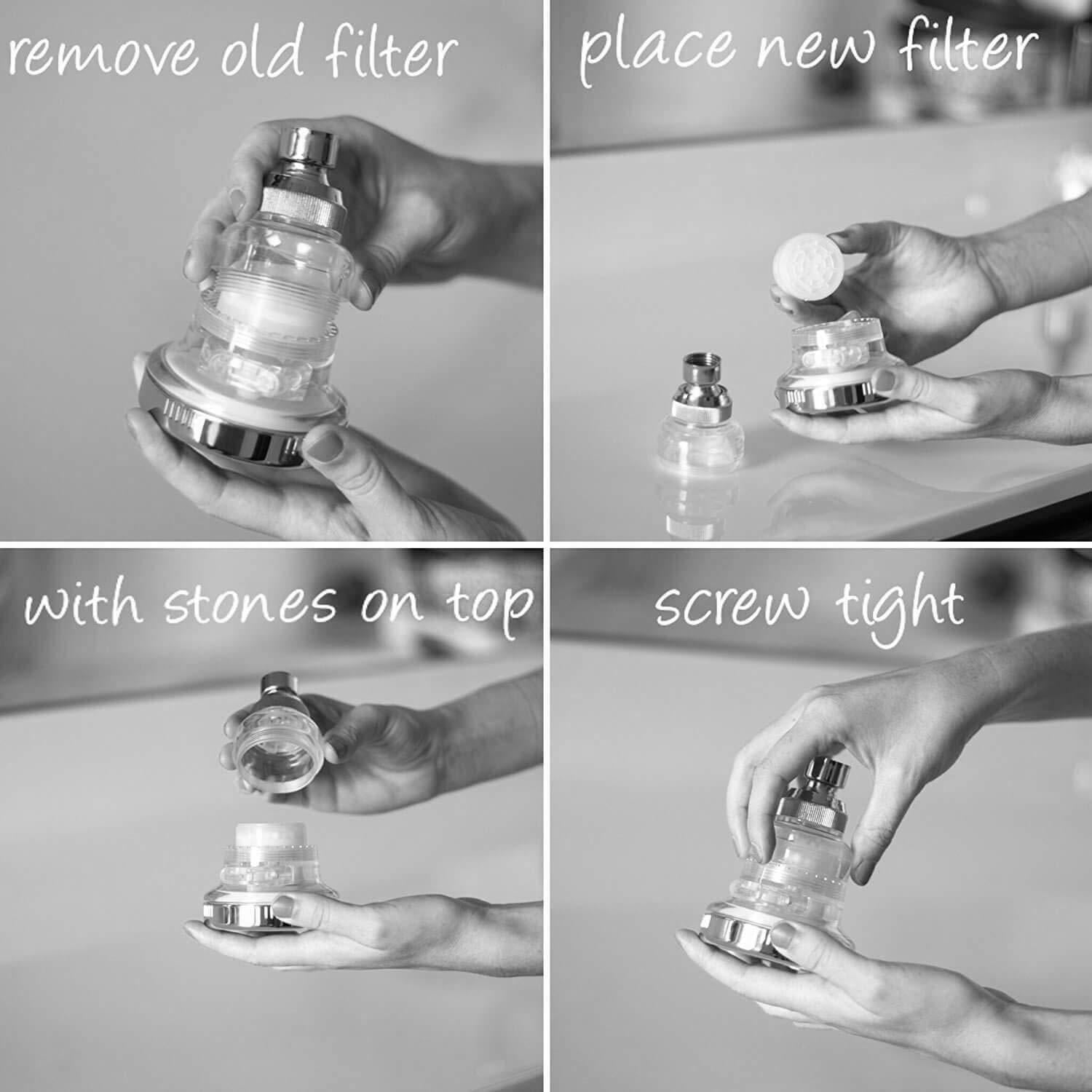 remove old filter

place new filter

with stones on top

screw tight