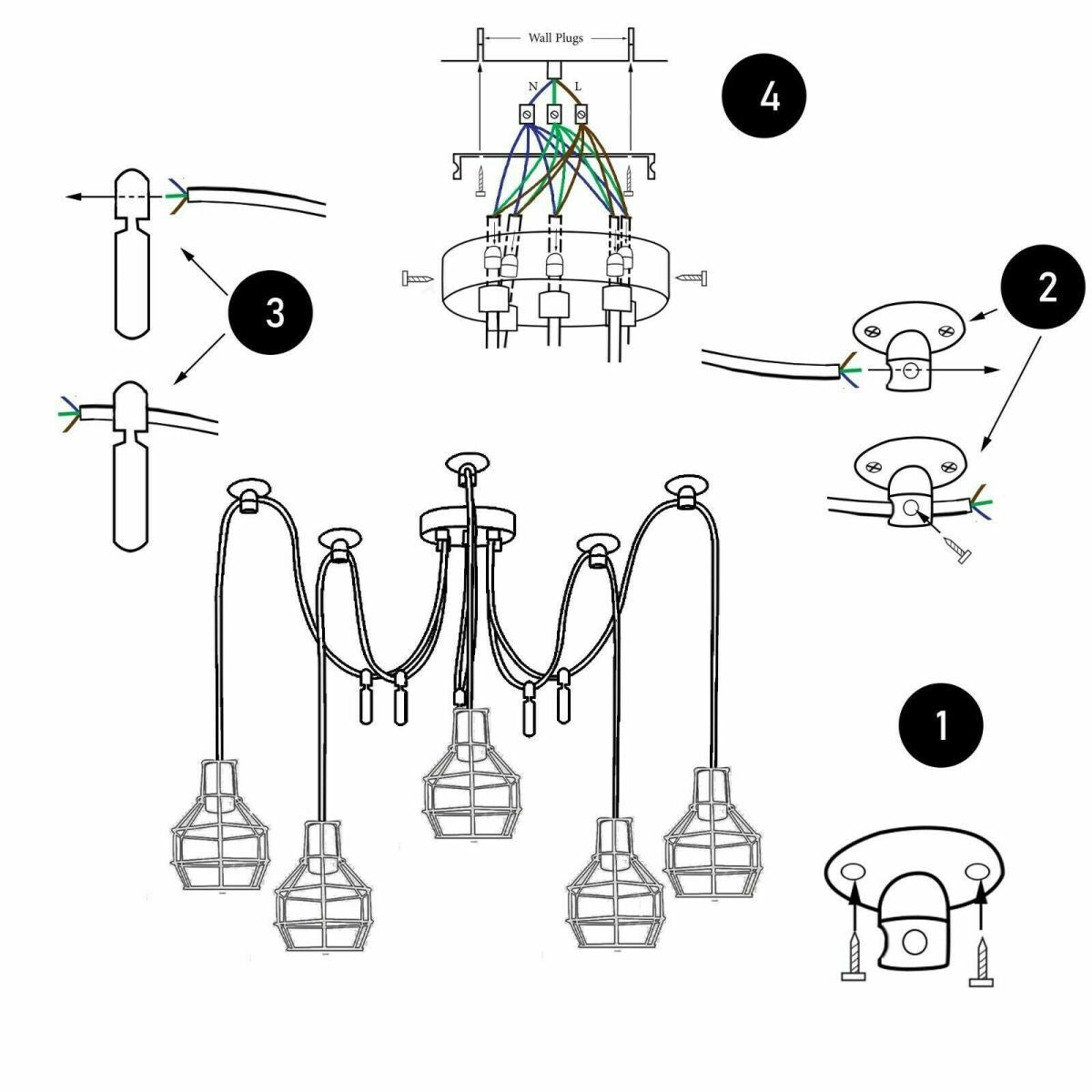 Wall Plugs

N L

4

3

2

1