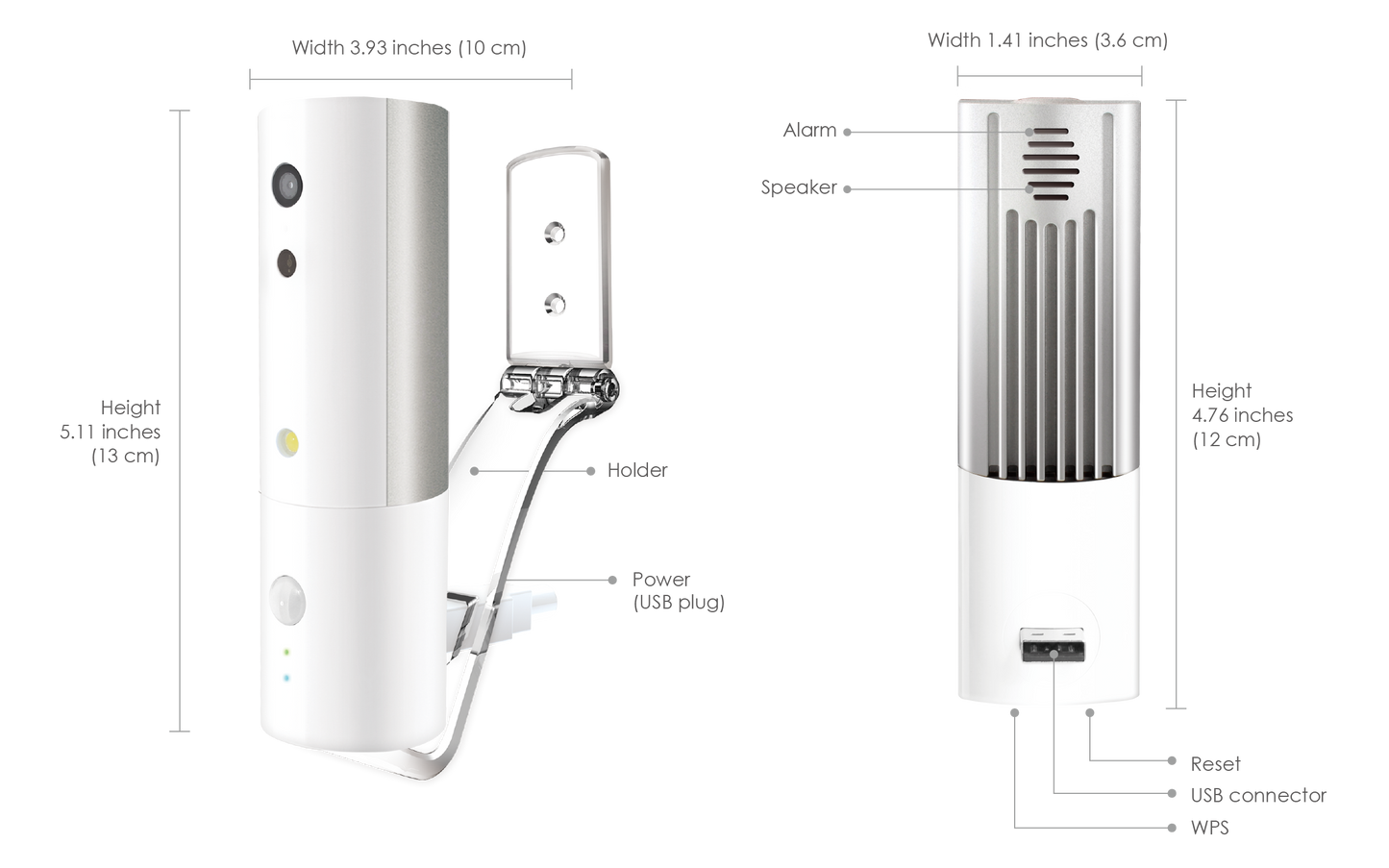 Width 3.93 inches (10 cm)

Height
5.11 inches
(13 cm)

Holder

Power
(USB plug)

Width 1.41 inches (3.6 cm)

Alarm

Speaker

Height
4.76 inches
(12 cm)

Reset

USB connector

WPS