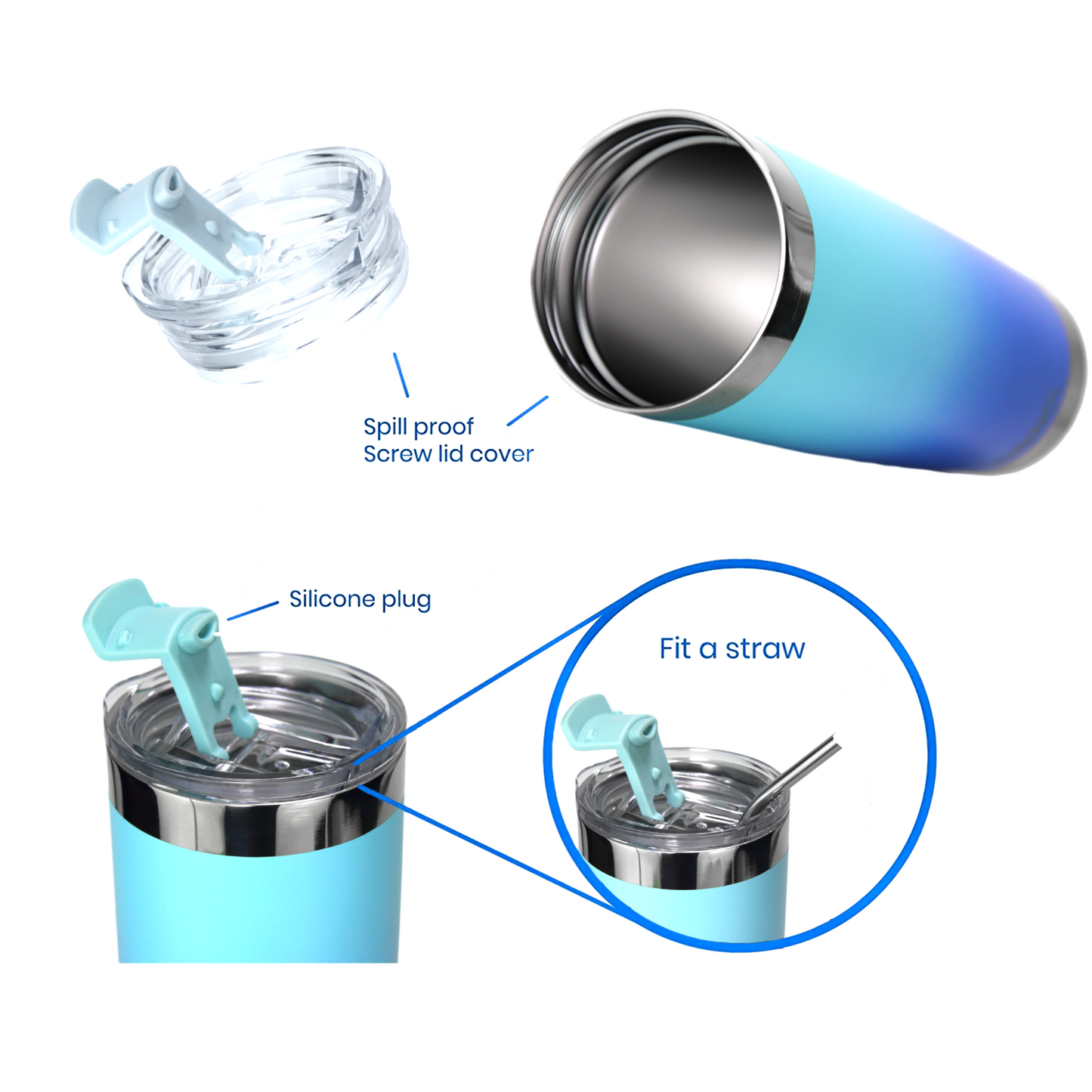 Spill proof
Screw lid cover

Silicone plug

Fit a straw