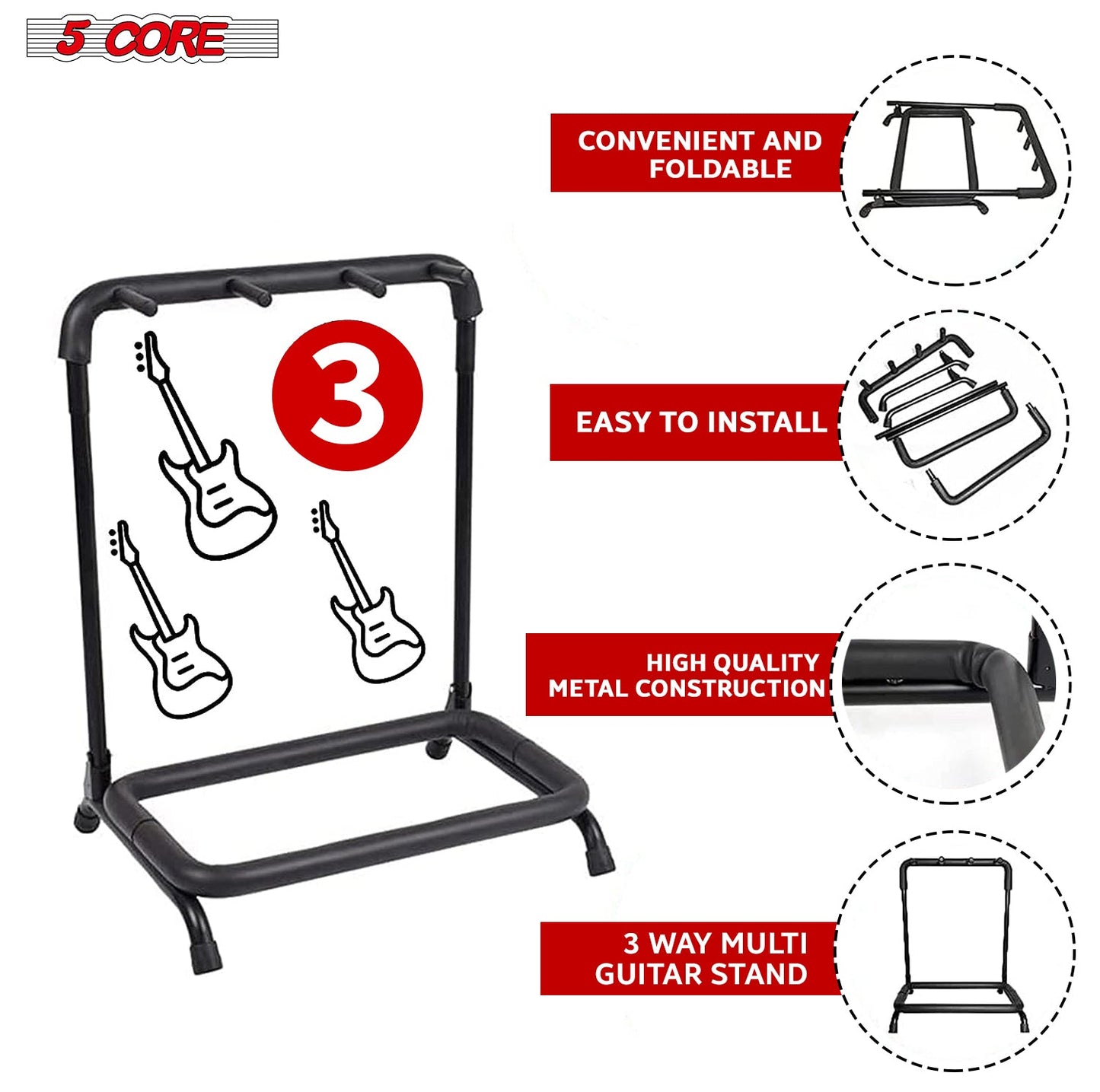 5 CORE

3

CONVENIENT AND FOLDABLE

EASY TO INSTALL

HIGH QUALITY METAL CONSTRUCTION

3 WAY MULTI GUITAR STAND